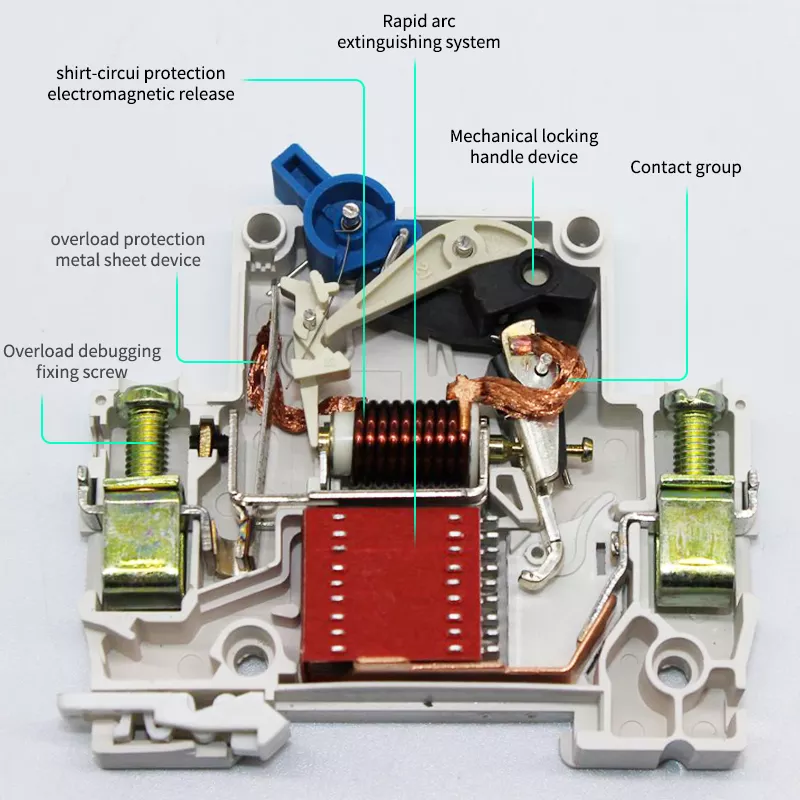 Rapid arc extinguishing system

shirt-circui protection electromagnetic release

Mechanical locking handle device

Contact group

overload protection metal sheet device

Overload debugging fixing screw